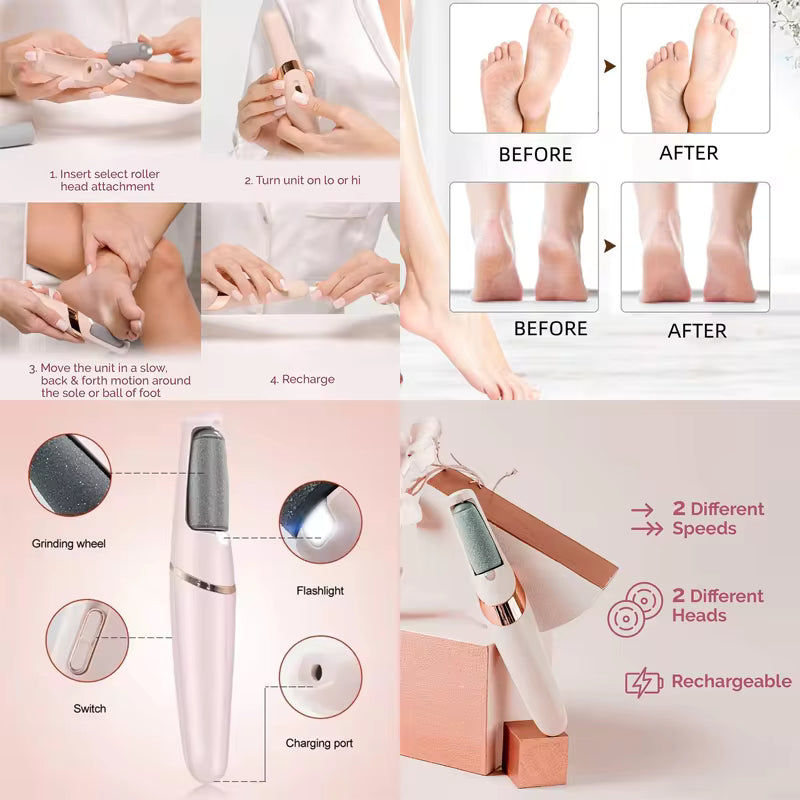 1. Insert select roller head attachment

2. Turn unit on lo or hi

3. Move the unit in a slow, back & forth motion around the sole or ball of foot

4. Recharge

BEFORE

AFTER

BEFORE

AFTER

Grinding wheel

Flashlight

Switch

Charging port

2 Different Speeds

2 Different Heads

Rechargeable