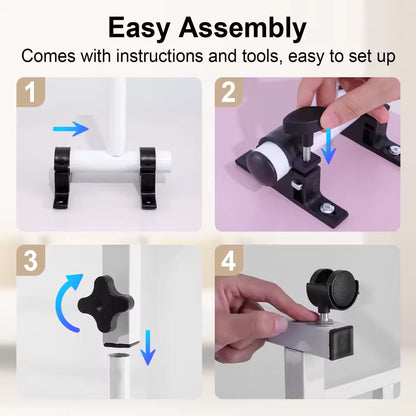 Easy Assembly
Comes with instructions and tools, easy to set up

1

2

3

4