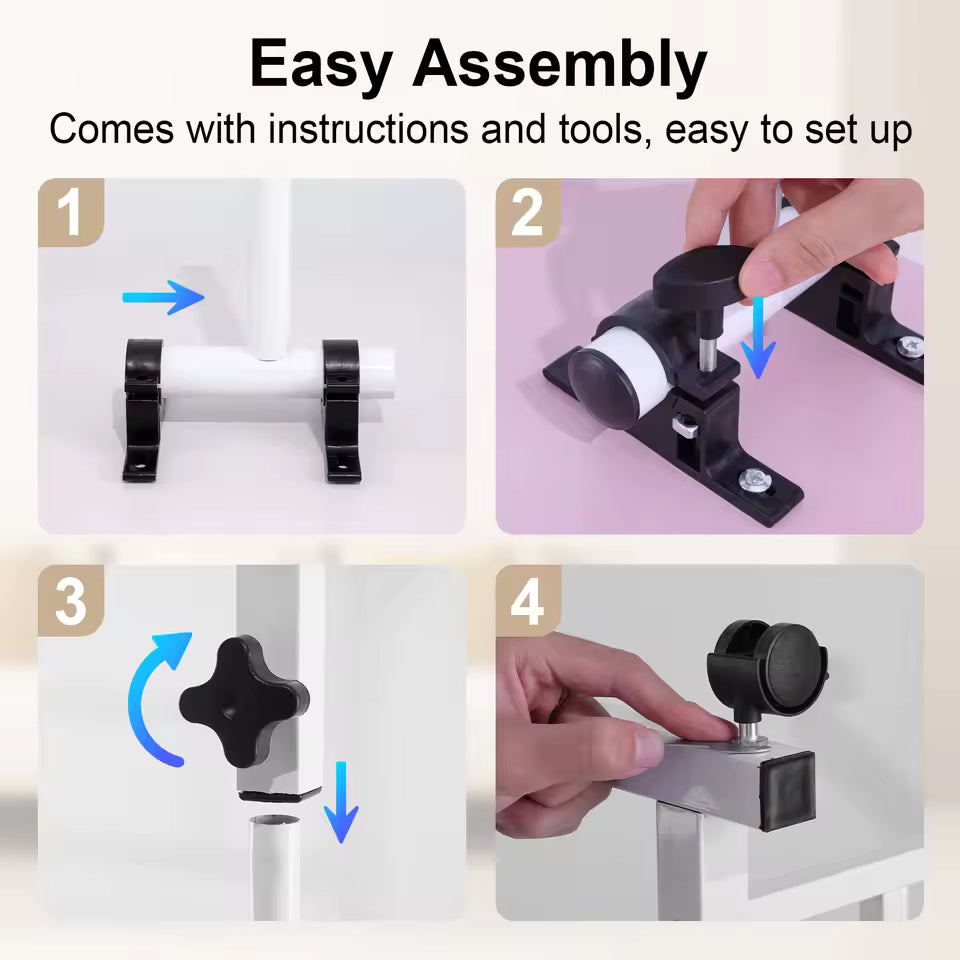 Easy Assembly

Comes with instructions and tools, easy to set up

1

2

3

4